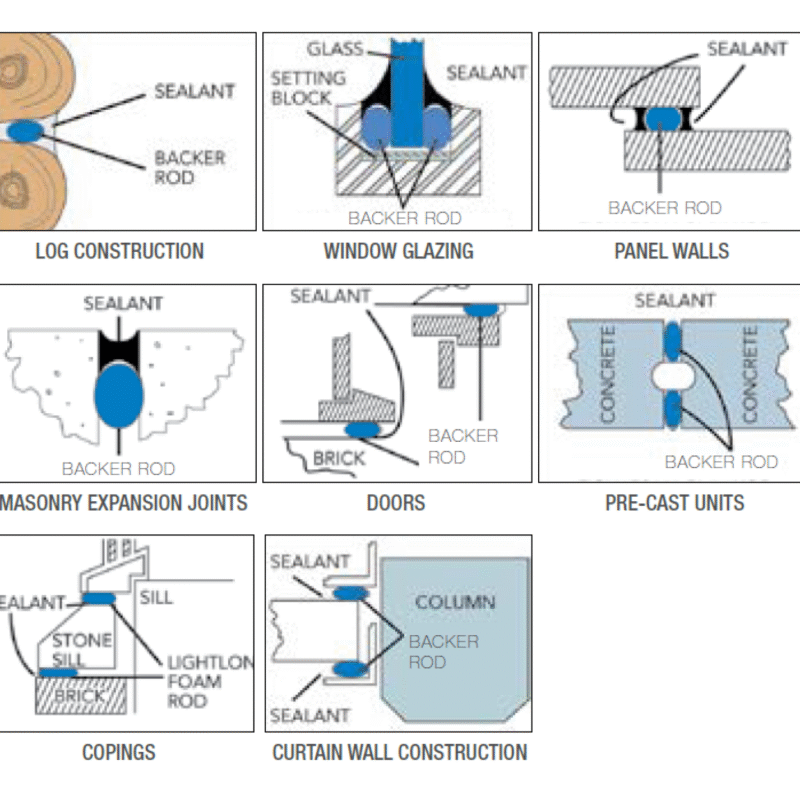 SEALANT
BACKER ROD
LOG CONSTRUCTION

GLASS
SETTING BLOCK
SEALANT
BACKER ROD
WINDOW GLAZING

SEALANT
BACKER ROD
PANEL WALLS

SEALANT
BACKER ROD
MASONRY EXPANSION JOINTS

SEALANT
BRICK
BACKER ROD
DOORS

SEALANT
CONCRETE
CONCRETE
BACKER ROD
PRE-CAST UNITS

EALANT
SILL
STONE SILL
BRICK
LIGHTLON FOAM ROD
COPINGS

SEALANT
COLUMN
BACKER ROD
SEALANT
CURTAIN WALL CONSTRUCTION